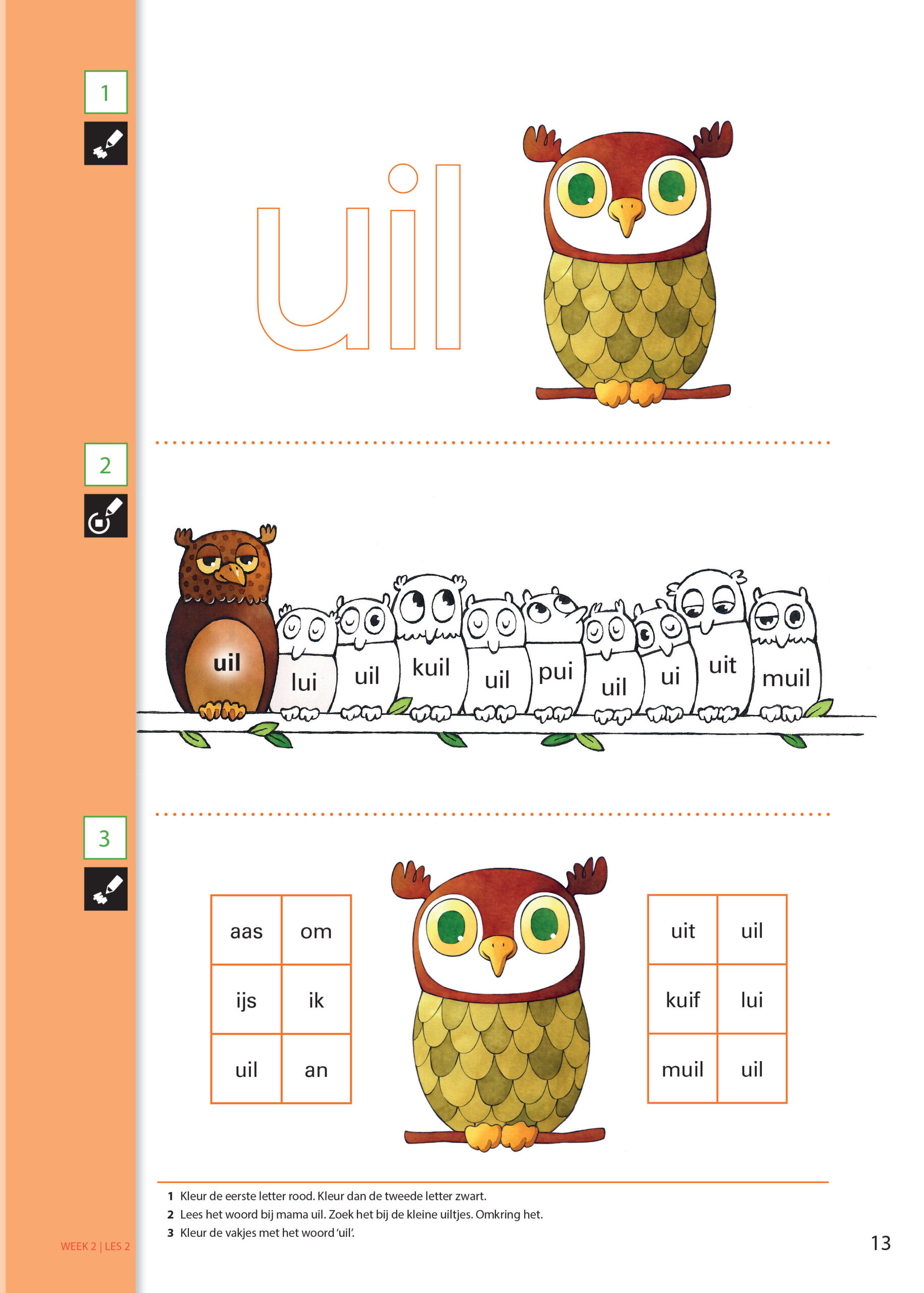 1

uil

2

uil

lui uil kuil uil pui uil ui uit muil

3

| aas | om |
|---|---|
| ijs | ik |
| uil | an |

| uit | uil |
|---|---|
| kuif | lui |
| muil | uil |

1 Kleur de eerste letter rood. Kleur dan de tweede letter zwart.
2 Lees het woord bij mama uil. Zoek het bij de kleine uiltjes. Omkring het.
3 Kleur de vakjes met het woord 'uil'.

WEEK 2 | LES 2

13